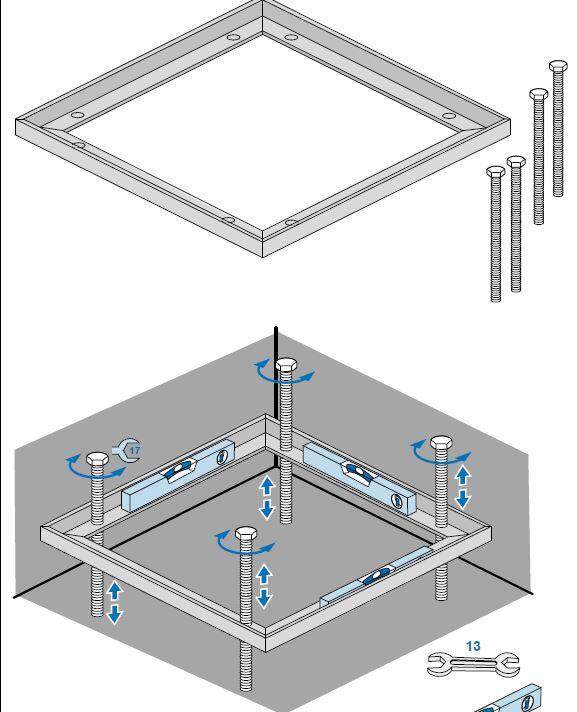 17

13